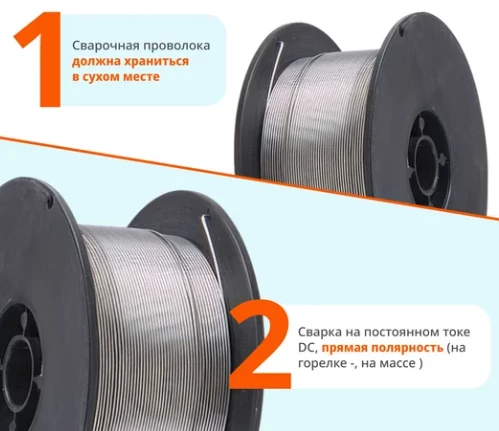 1

Сварочная проволока должна храниться в сухом месте

2

Сварка на постоянном токе DC, прямая полярность (на горелке -, на массе )